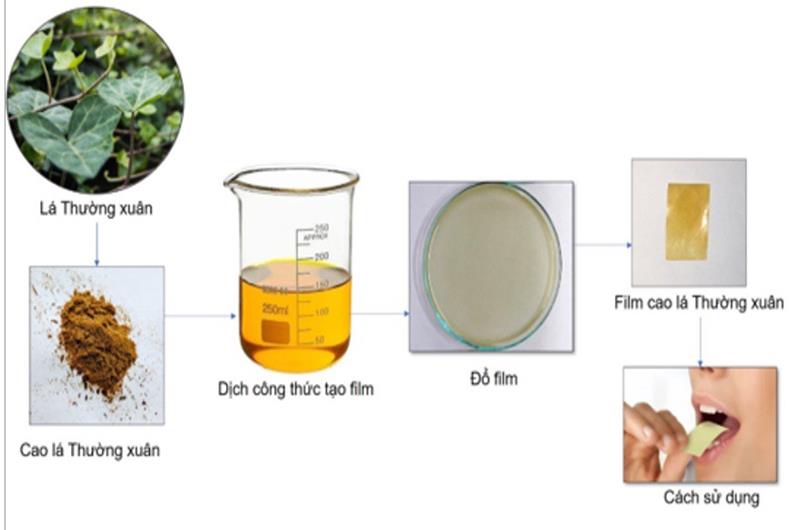 Lá Thường xuân

Cao lá Thường xuân

250
APPROX
200
150
250ml
100
50

Dịch công thức tạo film

Đổ film

Film cao lá Thường xuân

Cách sử dụng