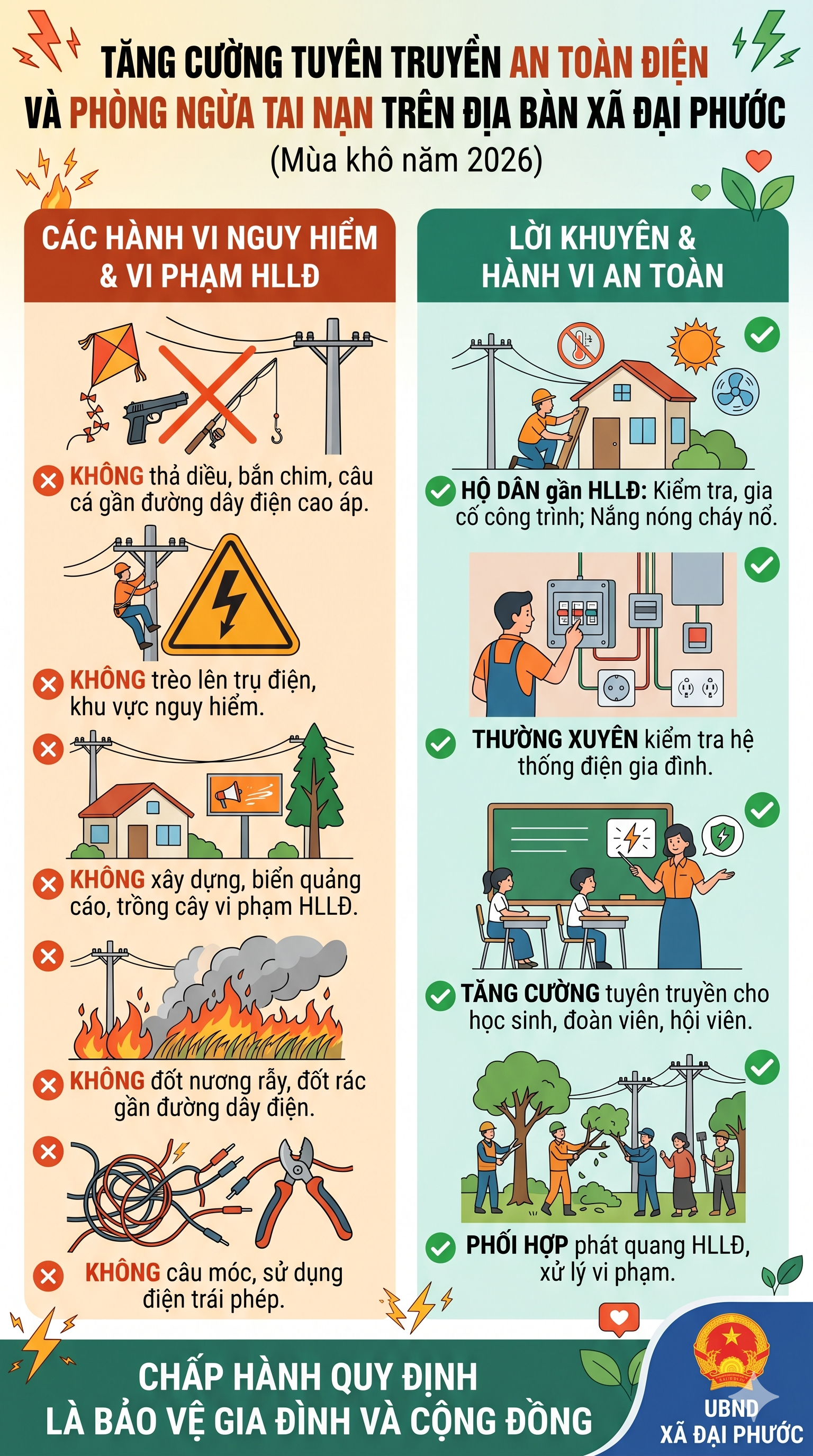 TĂNG CƯỜNG TUYÊN TRUYỀN AN TOÀN ĐIỆN VÀ PHÒNG NGỪA TAI NẠN TRÊN ĐỊA BÀN XÃ ĐẠI PHƯỚC
(Mùa khô năm 2026)

CÁC HÀNH VI NGUY HIỂM & VI PHẠM HLLĐ

KHÔNG thả diều, bắn chim, câu cá gần đường dây điện cao áp.

KHÔNG trèo lên trụ điện, khu vực nguy hiểm.

KHÔNG xây dựng, biển quảng cáo, trồng cây vi phạm HLLĐ.

KHÔNG đốt nương rẫy, đốt rác gần đường dây điện.

KHÔNG câu móc, sử dụng điện trái phép.

LỜI KHUYÊN & HÀNH VI AN TOÀN

HỘ DÂN gần HLLĐ: Kiểm tra, gia cố công trình; Nắng nóng cháy nổ.

THƯỜNG XUYÊN kiểm tra hệ thống điện gia đình.

TĂNG CƯỜNG tuyên truyền cho học sinh, đoàn viên, hội viên.

PHỐI HỢP phát quang HLLĐ, xử lý vi phạm.

CHẤP HÀNH QUY ĐỊNH LÀ BẢO VỆ GIA ĐÌNH VÀ CỘNG ĐỒNG

UBND XÃ ĐẠI PHƯỚC