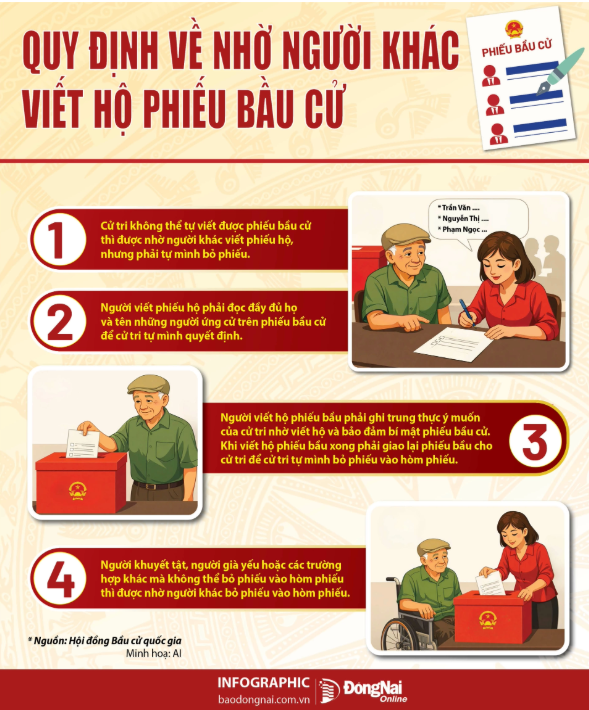 QUY ĐỊNH VỀ NHỜ NGƯỜI KHÁC VIẾT HỘ PHIẾU BẦU CỬ

PHIẾU BẦU CỬ

1

Cử tri không thể tự viết được phiếu bầu cử thì được nhờ người khác viết phiếu hộ, nhưng phải tự mình bỏ phiếu.

* Trần Văn ....
* Nguyễn Thị ....
* Phạm Ngọc ...

2

Người viết phiếu hộ phải đọc đầy đủ họ và tên những người ứng cử trên phiếu bầu cử để cử tri tự mình quyết định.

Người viết hộ phiếu bầu phải ghi trung thực ý muốn của cử tri nhờ viết hộ và bảo đảm bí mật phiếu bầu cử. Khi viết hộ phiếu bầu xong phải giao lại phiếu bầu cho cử tri để cử tri tự mình bỏ phiếu vào hòm phiếu.

3

4

Người khuyết tật, người già yếu hoặc các trường hợp khác mà không thể bỏ phiếu vào hòm phiếu thì được nhờ người khác bỏ phiếu vào hòm phiếu.

* Nguồn: Hội đồng Bầu cử quốc gia
Minh hoạ: AI

INFOGRAPHIC
baodongnai.com.vn
ĐồngNai Online