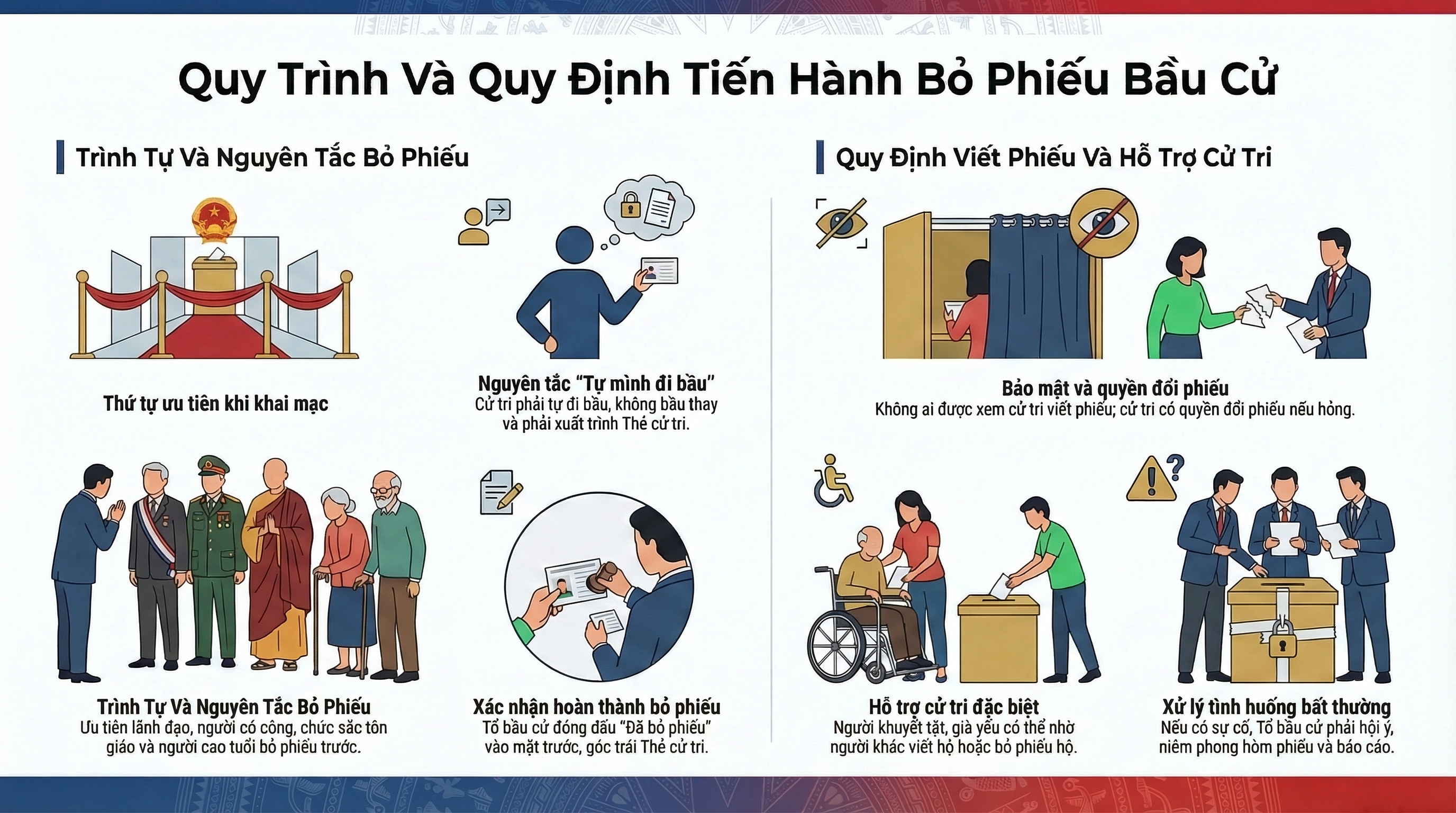 Quy Trình Và Quy Định Tiến Hành Bỏ Phiếu Bầu Cử

Trình Tự Và Nguyên Tắc Bỏ Phiếu

Thứ tự ưu tiên khi khai mạc

Nguyên tắc "Tự mình đi bầu"
Cử tri phải tự đi bầu, không bầu thay và phải xuất trình Thẻ cử tri.

Trình Tự Và Nguyên Tắc Bỏ Phiếu
Ưu tiên lãnh đạo, người có công, chức sắc tôn giáo và người cao tuổi bỏ phiếu trước.

Xác nhận hoàn thành bỏ phiếu
Tổ bầu cử đóng dấu "Đã bỏ phiếu" vào mặt trước, góc trái Thẻ cử tri.

Quy Định Viết Phiếu Và Hỗ Trợ Cử Tri

Bảo mật và quyền đổi phiếu
Không ai được xem cử tri viết phiếu; cử tri có quyền đổi phiếu nếu hỏng.

Hỗ trợ cử tri đặc biệt
Người khuyết tật, già yếu có thể nhờ người khác viết hộ hoặc bỏ phiếu hộ.

Xử lý tình huống bất thường
Nếu có sự cố, Tổ bầu cử phải hội ý, niêm phong hòm phiếu và báo cáo.